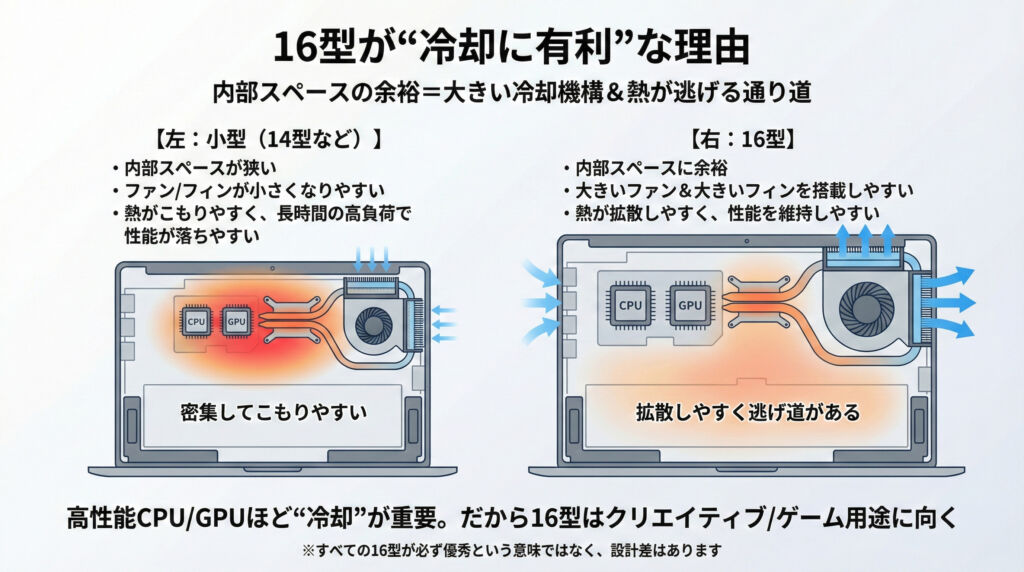 16型が“冷却に有利”な理由

内部スペースの余裕＝大きい冷却機構＆熱が逃げる通り道

【左：小型（14型など）】
・内部スペースが狭い
・ファン/フィンが小さくなりやすい
・熱がこもりやすく、長時間の高負荷で性能が落ちやすい

CPU
GPU
密集してこもりやすい

【右：16型】
・内部スペースに余裕
・大きいファン＆大きいフィンを搭載しやすい
・熱が拡散しやすく、性能を維持しやすい

CPU
GPU
拡散しやすく逃げ道がある

高性能CPU/GPUほど“冷却”が重要。だから16型はクリエイティブ/ゲーム用途に向く

※すべての16型が必ず優秀という意味ではなく、設計差はあります