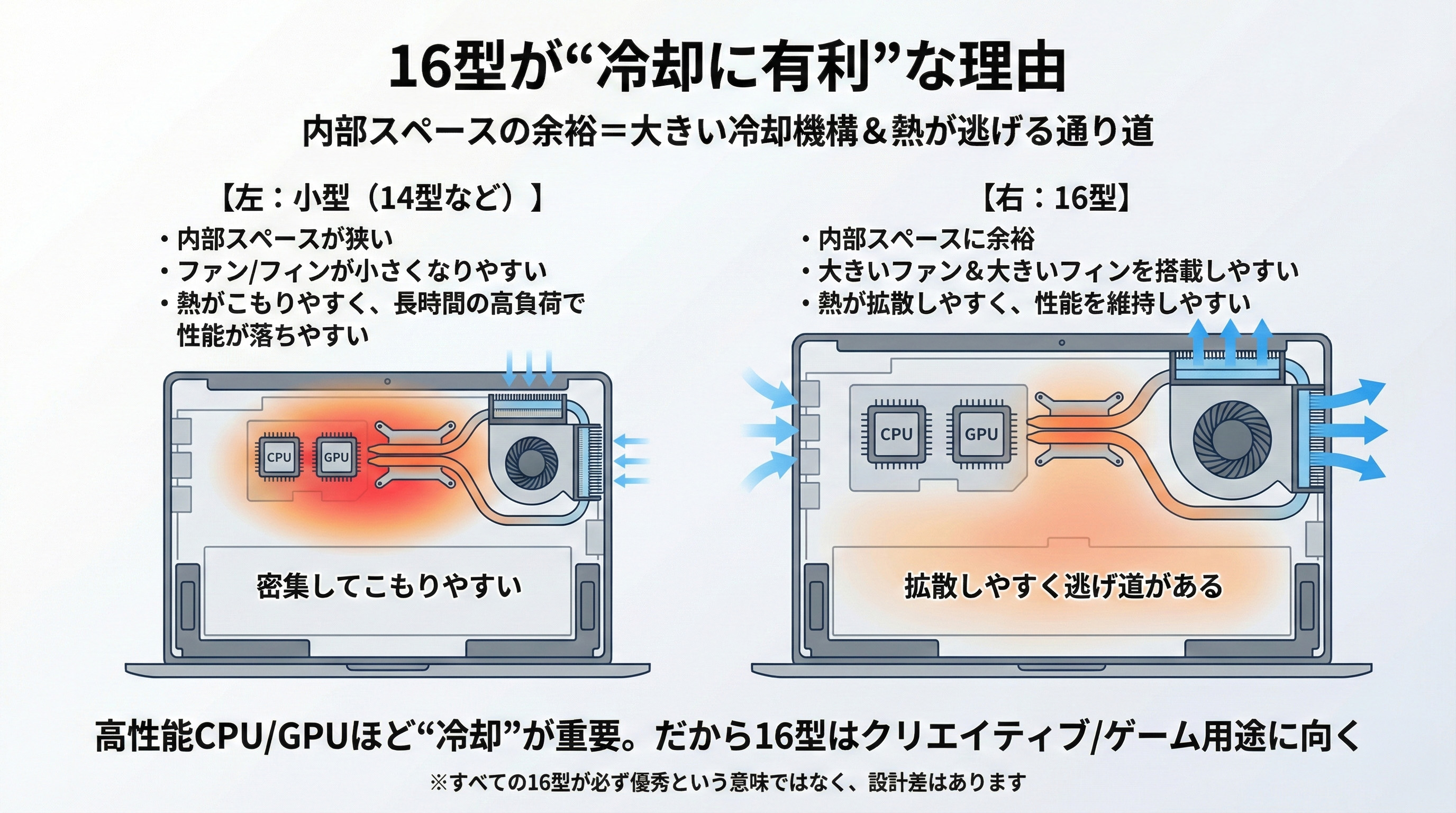 16型が“冷却に有利”な理由

内部スペースの余裕＝大きい冷却機構＆熱が逃げる通り道

【左：小型（14型など）】

・内部スペースが狭い
・ファン/フィンが小さくなりやすい
・熱がこもりやすく、長時間の高負荷で性能が落ちやすい

CPU
GPU

密集してこもりやすい

【右：16型】

・内部スペースに余裕
・大きいファン＆大きいフィンを搭載しやすい
・熱が拡散しやすく、性能を維持しやすい

CPU
GPU

拡散しやすく逃げ道がある

高性能CPU/GPUほど“冷却”が重要。だから16型はクリエイティブ/ゲーム用途に向く

※すべての16型が必ず優秀という意味ではなく、設計差はあります