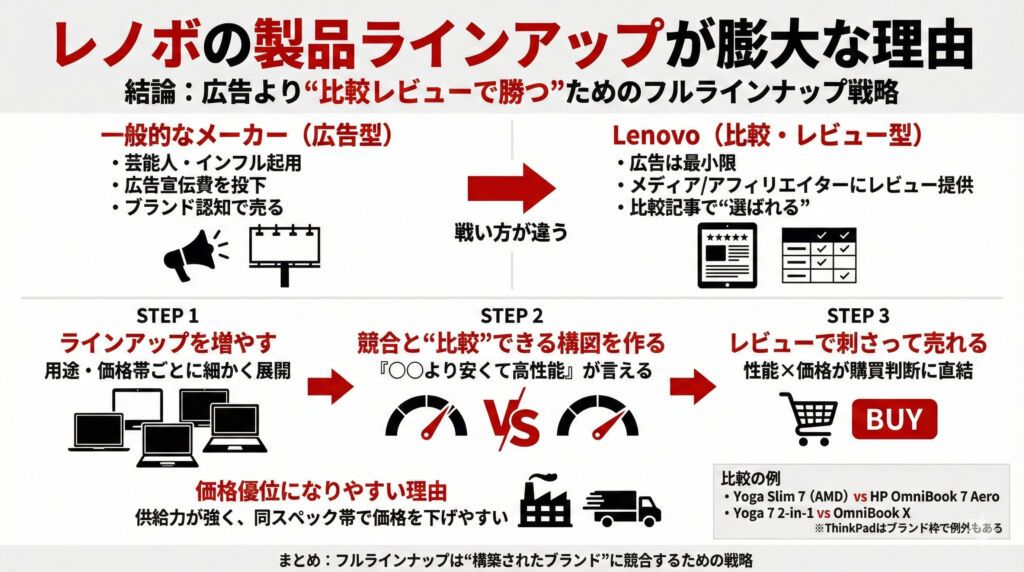 レノボの製品ラインアップが膨大な理由

結論：広告より“比較レビューで勝つ”ためのフルラインナップ戦略

一般的なメーカー（広告型）
・芸能人・インフル起用
・広告宣伝費を投下
・ブランド認知で売る

戦い方が違う

Lenovo（比較・レビュー型）
・広告は最小限
・メディア/アフィリエイターにレビュー提供
・比較記事で“選ばれる”

STEP 1
ラインアップを増やす
用途・価格帯ごとに細かく展開

STEP 2
競合と“比較”できる構図を作る
『○○より安くて高性能』が言える

VS

STEP 3
レビューで刺さって売れる
性能×価格が購買判断に直結

BUY

価格優位になりやすい理由
供給力が強く、同スペック帯で価格を下げやすい

比較の例
・Yoga Slim 7（AMD）vs HP OmniBook 7 Aero
・Yoga 7 2-in-1 vs OmniBook X
※ThinkPadはブランド枠で例外もある

まとめ：フルラインナップは“構築されたブランド”に競合するための戦略