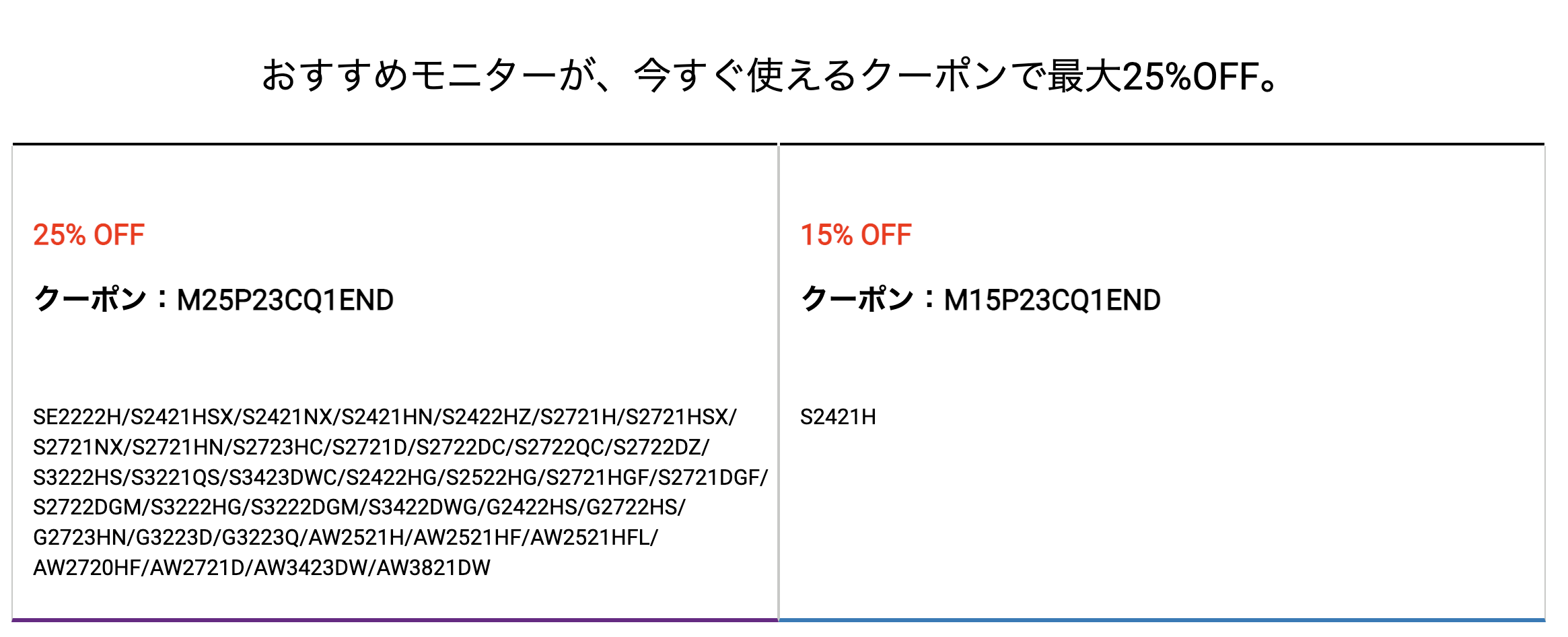 おすすめモニターが、今すぐ使えるクーポンで最大25%OFF。

25% OFF

クーポン：M25P23CQ1END

SE2222H/S2421HSX/S2421NX/S2421HN/S2422HZ/S2721H/S2721HSX/S2721NX/S2721HN/S2723HC/S2721D/S2722DC/S2722QC/S2722DZ/S3222HS/S3221QS/S3423DWC/S2422HG/S2522HG/S2721HGF/S2721DGF/S2722DGM/S3222HG/S3222DGM/S3422DWG/G2422HS/G2722HS/G2723HN/G3223D/G3223Q/AW2521H/AW2521HF/AW2521HFL/AW2720HF/AW2721D/AW3423DW/AW3821DW

15% OFF

クーポン：M15P23CQ1END

S2421H