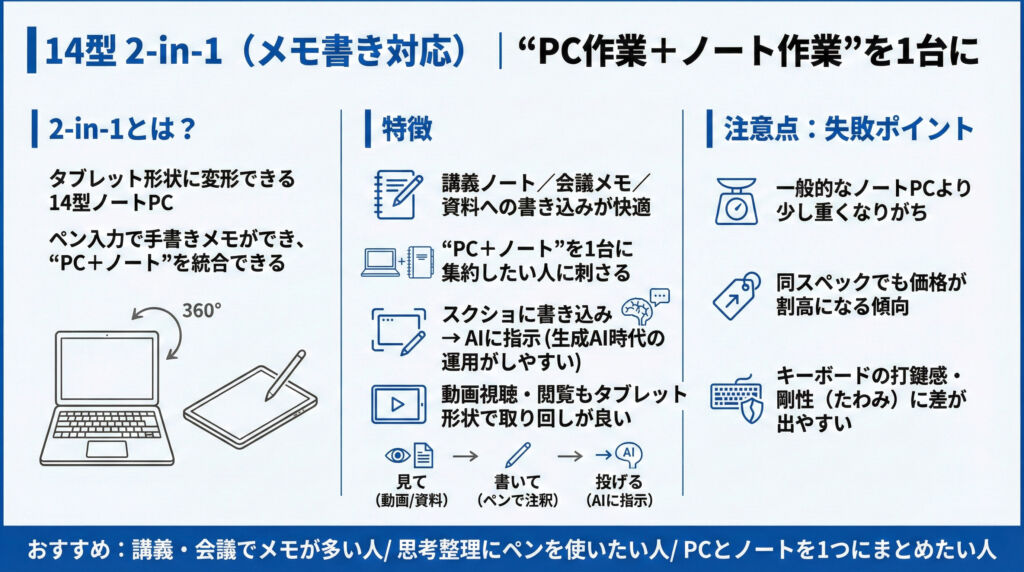 14型 2-in-1（メモ書き対応） | “PC作業＋ノート作業”を1台に

2-in-1とは？

タブレット形状に変形できる14型ノートPC

ペン入力で手書きメモができ、“PC＋ノート”を統合できる

360°

特徴

講義ノート／会議メモ／資料への書き込みが快適

“PC＋ノート”を1台に集約したい人に刺さる

スクショに書き込み → AIに指示 (生成AI時代の運用がしやすい)

動画視聴・閲覧もタブレット形状で取り回しが良い

見て (動画/資料) → 書いて (ペンで注釈) → 投げる (AIに指示)

AI

注意点：失敗ポイント

一般的なノートPCより少し重くなりがち

同スペックでも価格が割高になる傾向

キーボードの打鍵感・剛性（たわみ）に差が出やすい

おすすめ：講義・会議でメモが多い人/ 思考整理にペンを使いたい人/ PCとノートを1つにまとめたい人