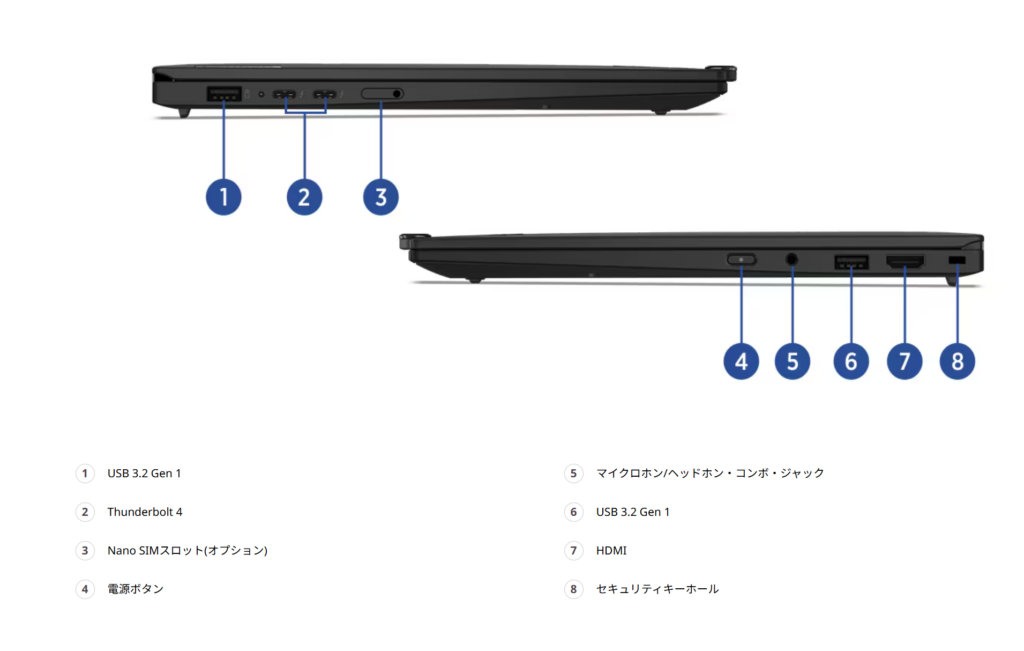 1 2 3

4 5 6 7 8

1 USB 3.2 Gen 1

2 Thunderbolt 4

3 Nano SIMスロット(オプション)

4 電源ボタン

5 マイクロホン/ヘッドホン・コンボ・ジャック

6 USB 3.2 Gen 1

7 HDMI

8 セキュリティキーホール